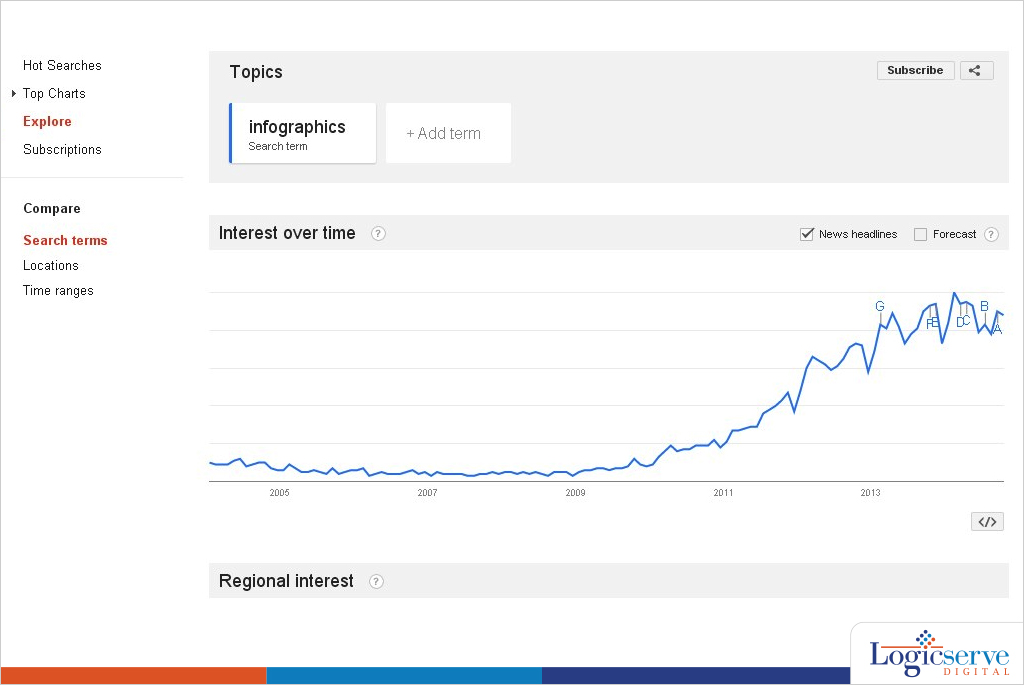 Hot Searches
Top Charts
Explore
Subscriptions

Compare
Search terms
Locations
Time ranges

Topics
Subscribe

infographics
Search term
+ Add term

Interest over time ?
News headlines
Forecast ?

G
F E
D C
B
A

2005
2007
2009
2011
2013

</>

Regional interest ?

Logicserve
DIGITAL