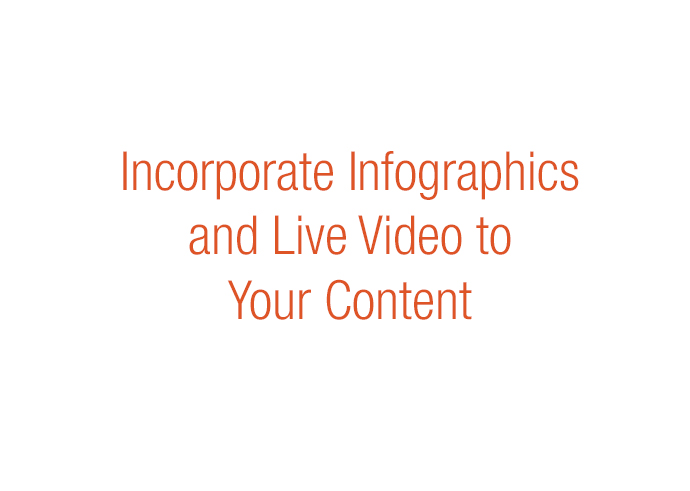 Incorporate Infographics and Live Video to Your Content